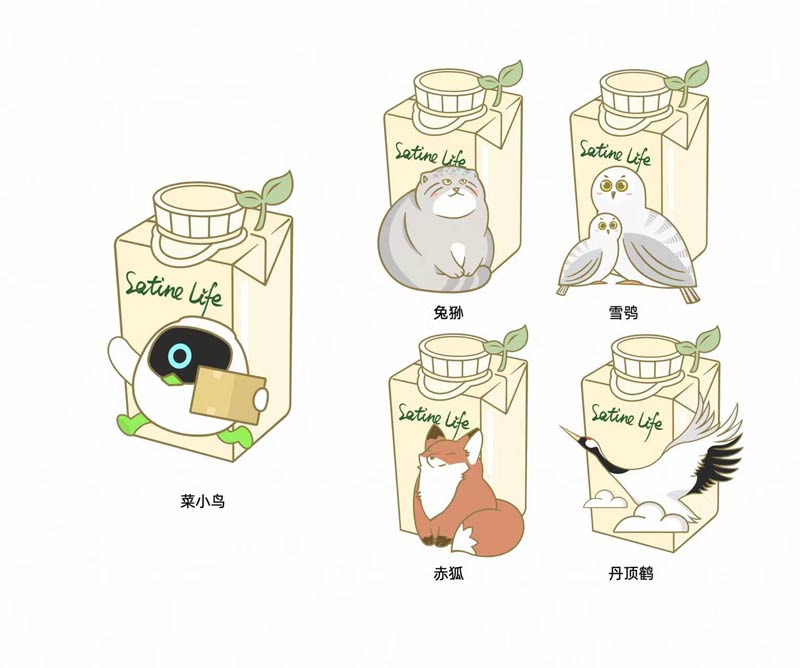 Satine Life

菜小鸟

Satine Life

兔狲

Satine Life

雪鸮

Satine Life

赤狐

Satine Life

丹顶鹤